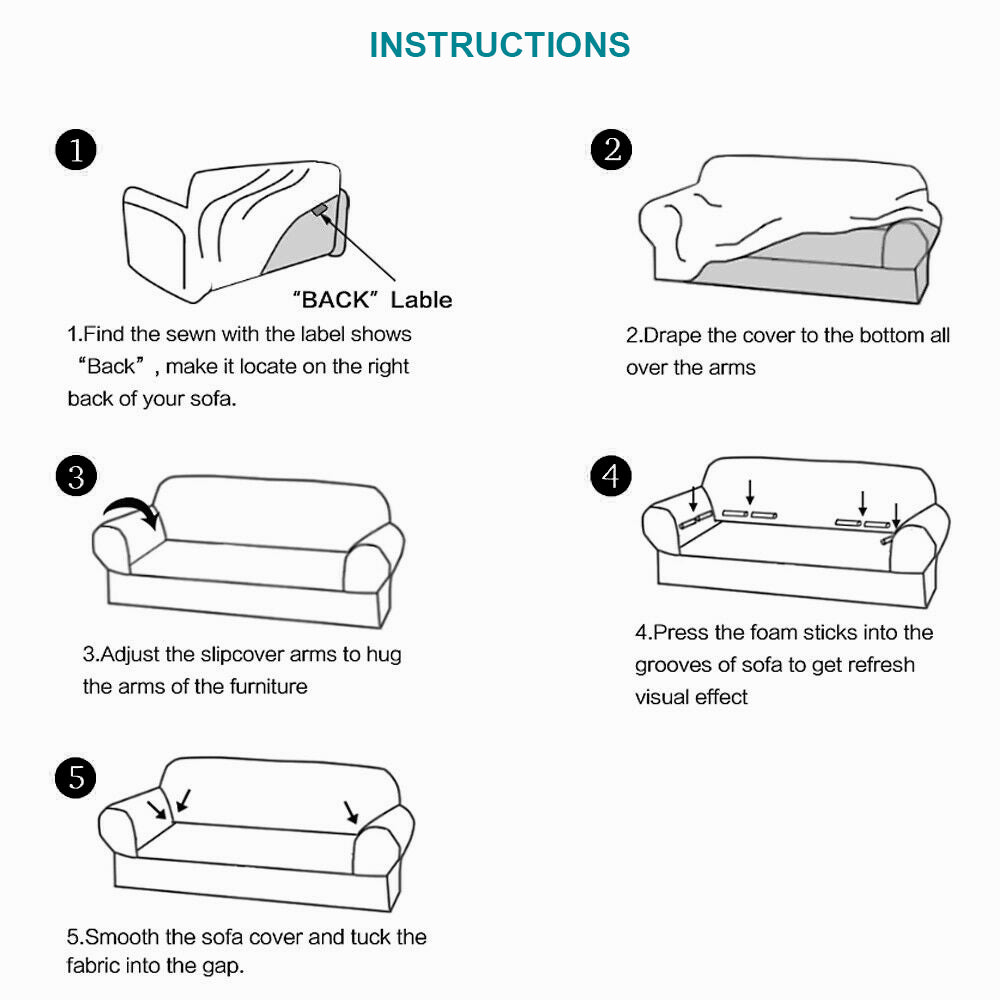 INSTRUCTIONS

1

"BACK" Lable

1.Find the sewn with the label shows "Back", make it locate on the right back of your sofa.

2

2.Drape the cover to the bottom all over the arms

3

3.Adjust the slipcover arms to hug the arms of the furniture

4

4.Press the foam sticks into the grooves of sofa to get refresh visual effect

5

5.Smooth the sofa cover and tuck the fabric into the gap.