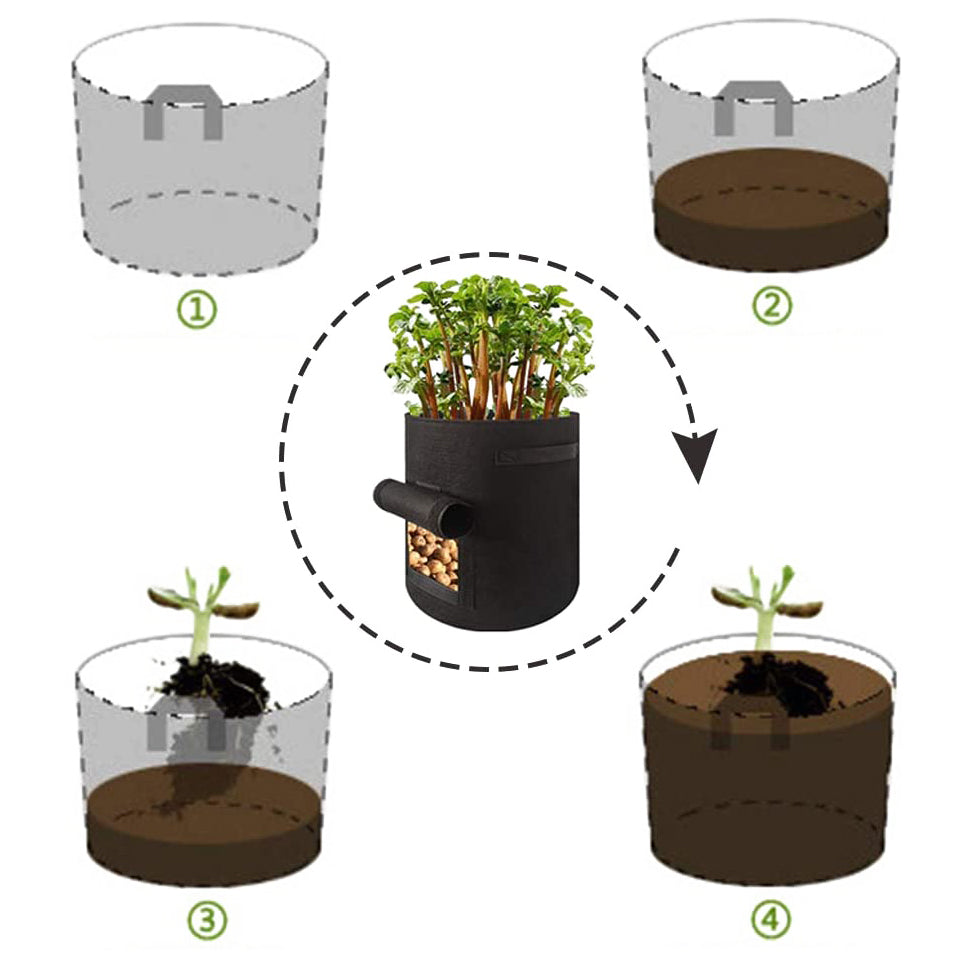 ①

②

③

④