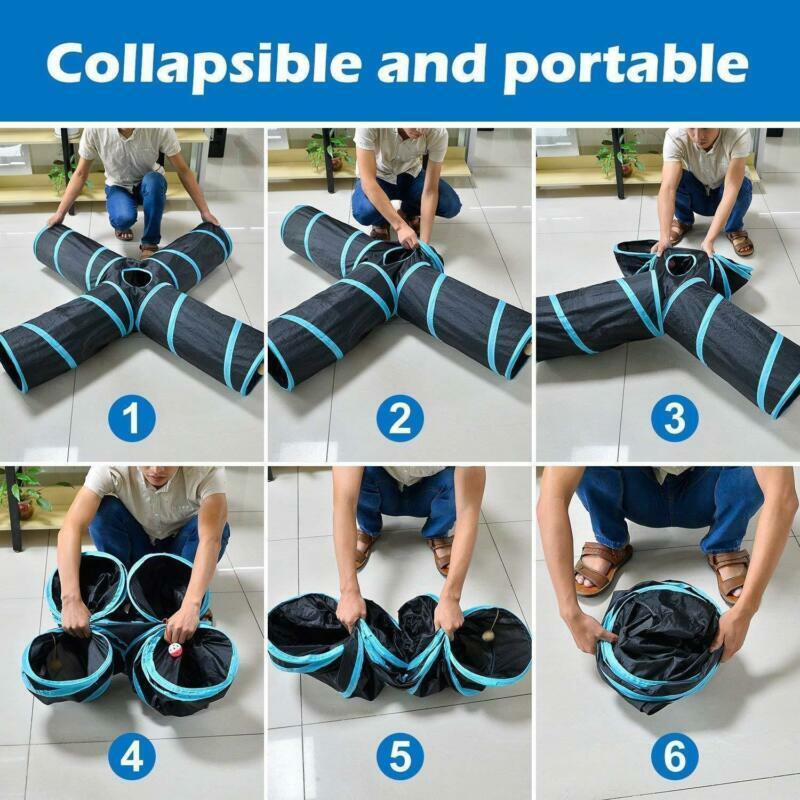 Collapsible and portable

1

2

3

4

5

6