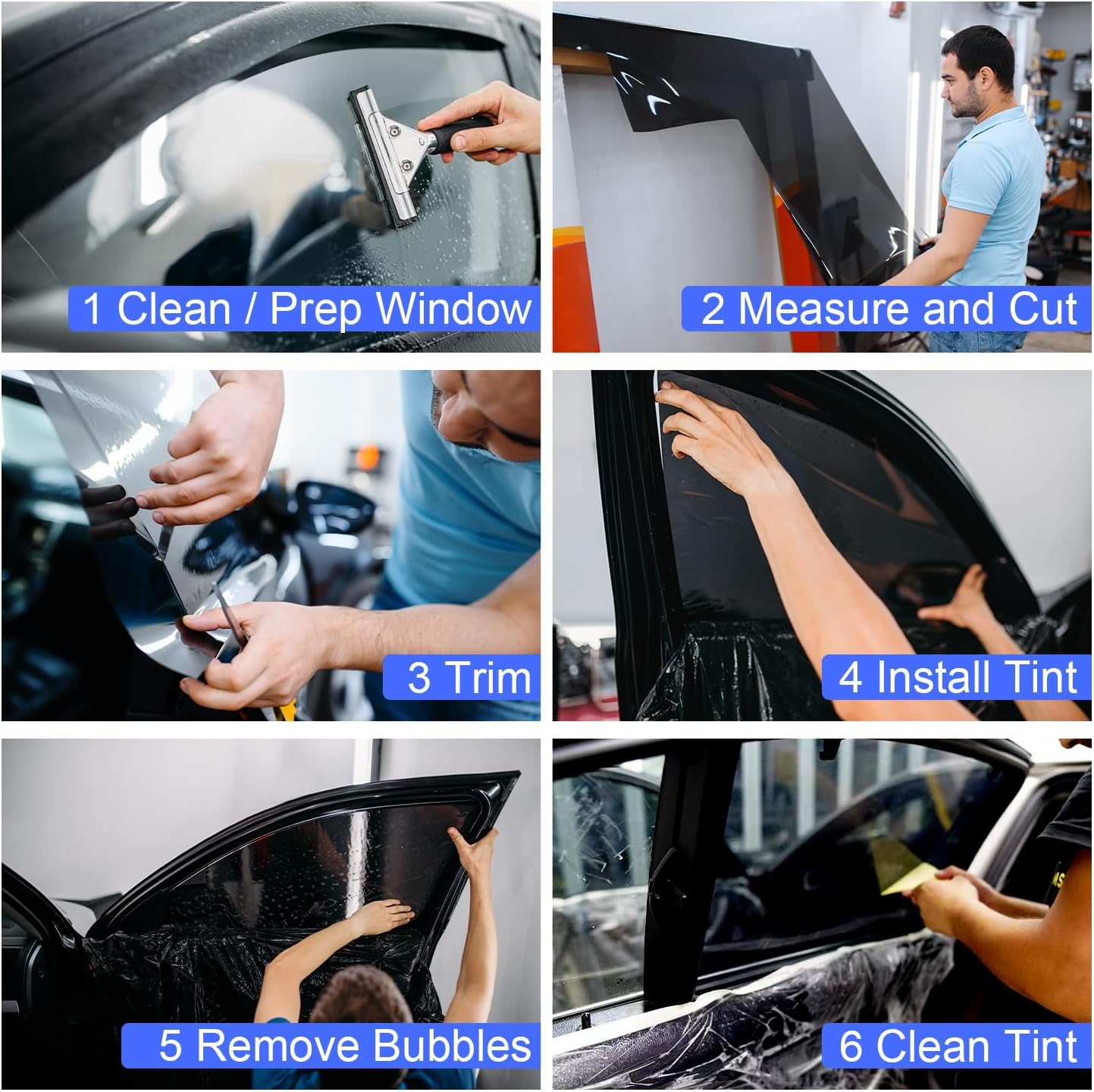 1 Clean / Prep Window

2 Measure and Cut

3 Trim

4 Install Tint

5 Remove Bubbles

6 Clean Tint